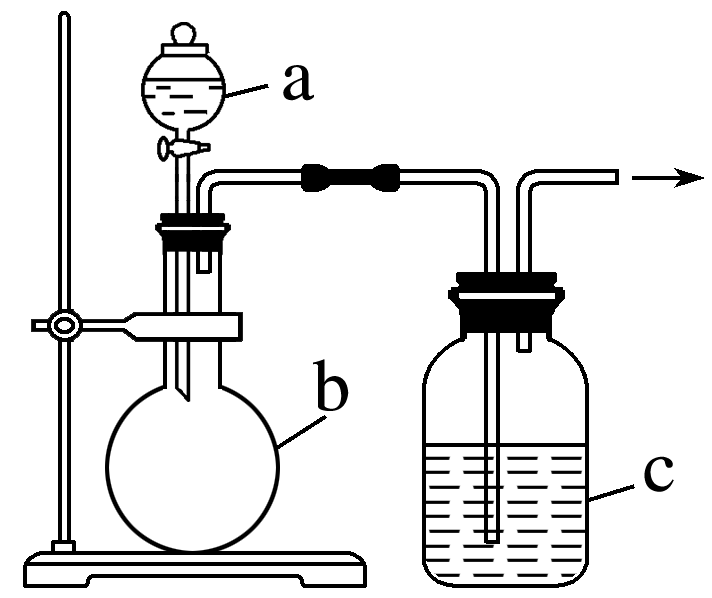 a
b
c